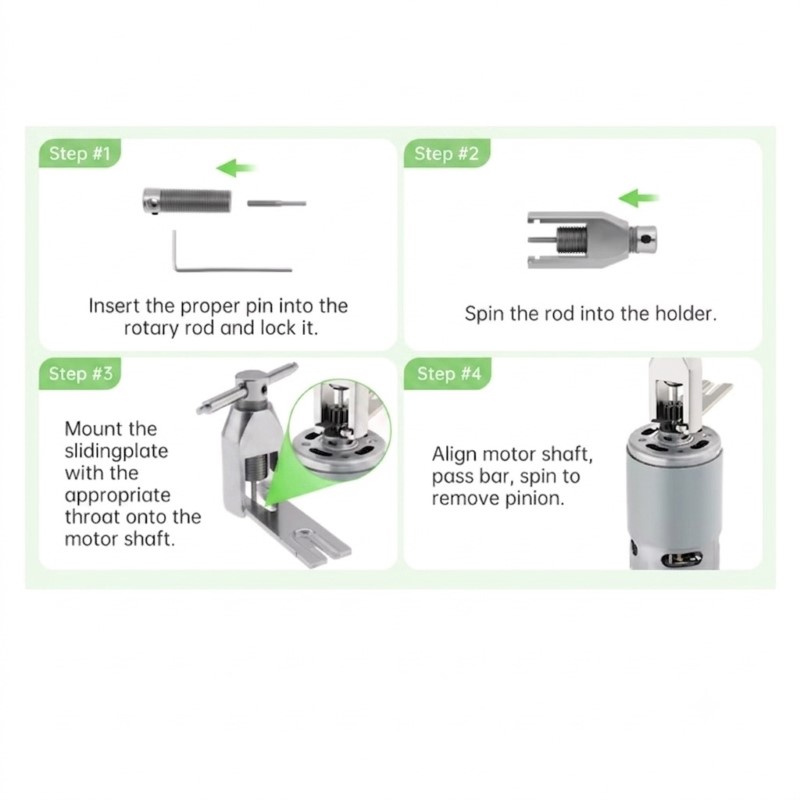 Step #1

Insert the proper pin into the rotary rod and lock it.

Step #2

Spin the rod into the holder.

Step #3

Mount the slidingplate with the appropriate throat onto the motor shaft.

Step #4

Align motor shaft, pass bar, spin to remove pinion.